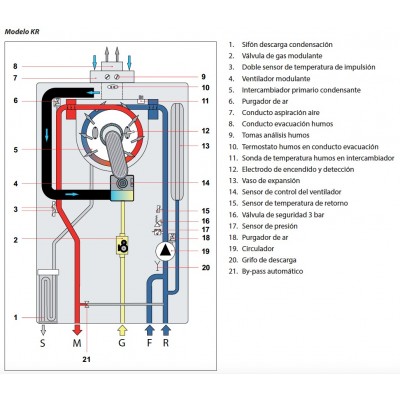 Modelo KR

8
7
6
5
4
3
2
1
9
10
11
12
13
14
15
16
17
18
19
20
21

S M G F R

1. Sifón descarga condensación
2. Válvula de gas modulante
3. Doble sensor de temperatura de impulsión
4. Ventilador modulante
5. Intercambiador primario condensante
6. Purgador de ar
7. Conducto aspiración aire
8. Conducto evacuación humos
9. Tomas análisis humos
10. Termostato humos en conducto evacuación
11. Sonda de temperatura humos en intercambiador
12. Electrodo de encendido y detección
13. Vaso de expansión
14. Sensor de control del ventilador
15. Sensor de temperatura de retorno
16. Válvula de seguridad 3 bar
17. Sensor de presión
18. Purgador de ar
19. Circulador
20. Grifo de descarga
21. By-pass automático